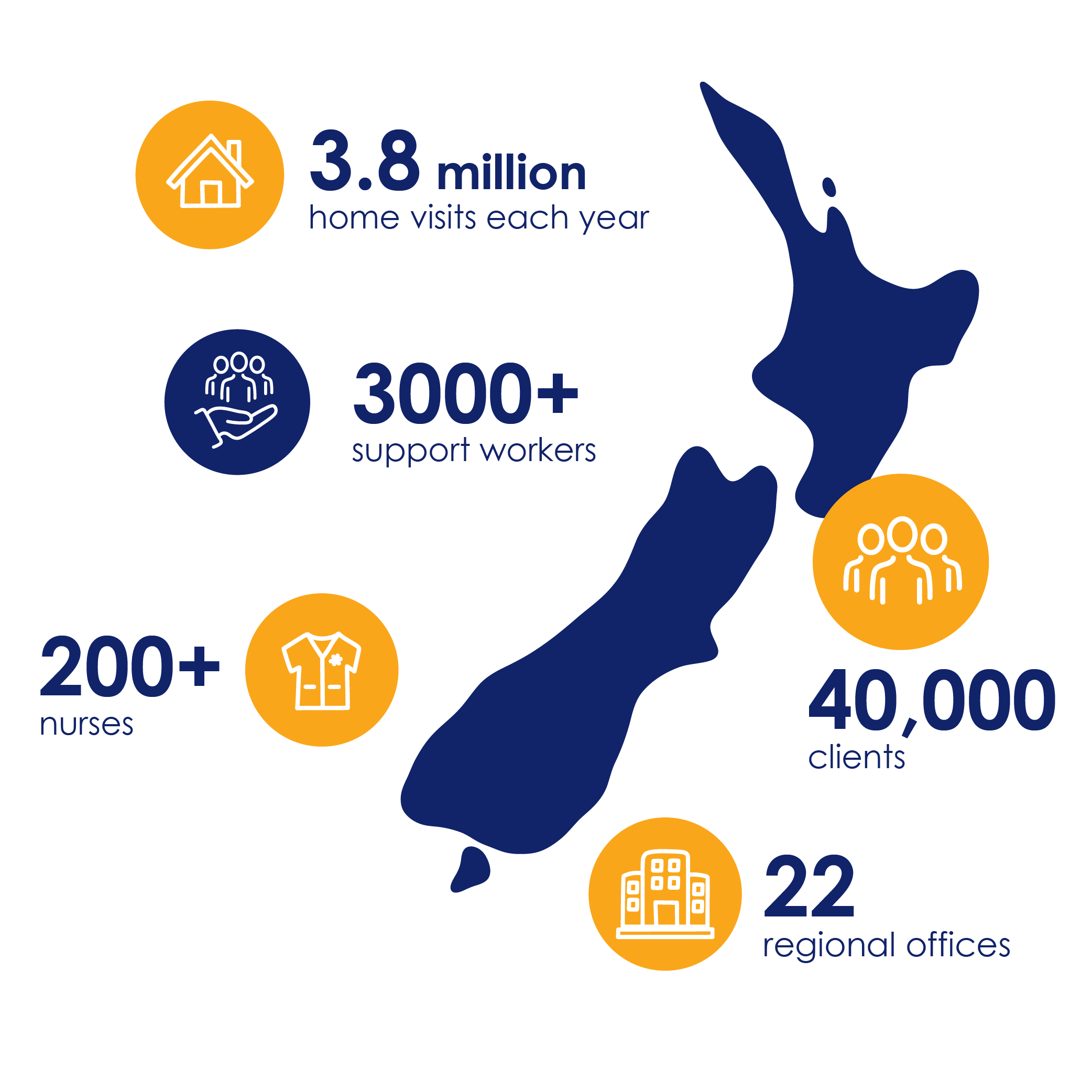 3.8 million
home visits each year

3000+
support workers

200+
nurses

40,000
clients

22
regional offices